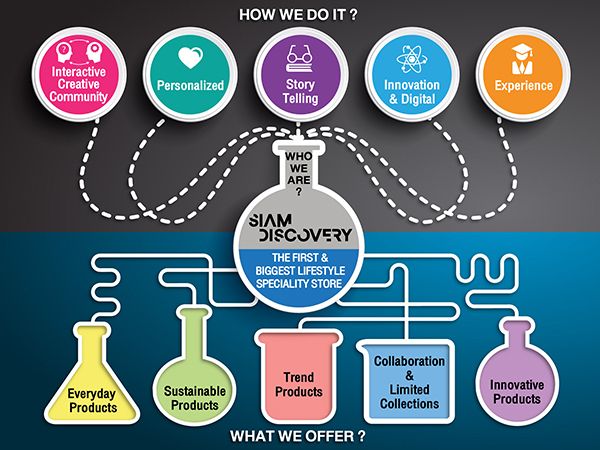 HOW WE DO IT ?

Interactive Creative Community

Personalized

Story Telling

Innovation & Digital

Experience

WHO WE ARE ?

SIAM DISCOVERY

THE FIRST & BIGGEST LIFESTYLE SPECIALITY STORE

Everyday Products

Sustainable Products

Trend Products

Collaboration & Limited Collections

Innovative Products

WHAT WE OFFER ?