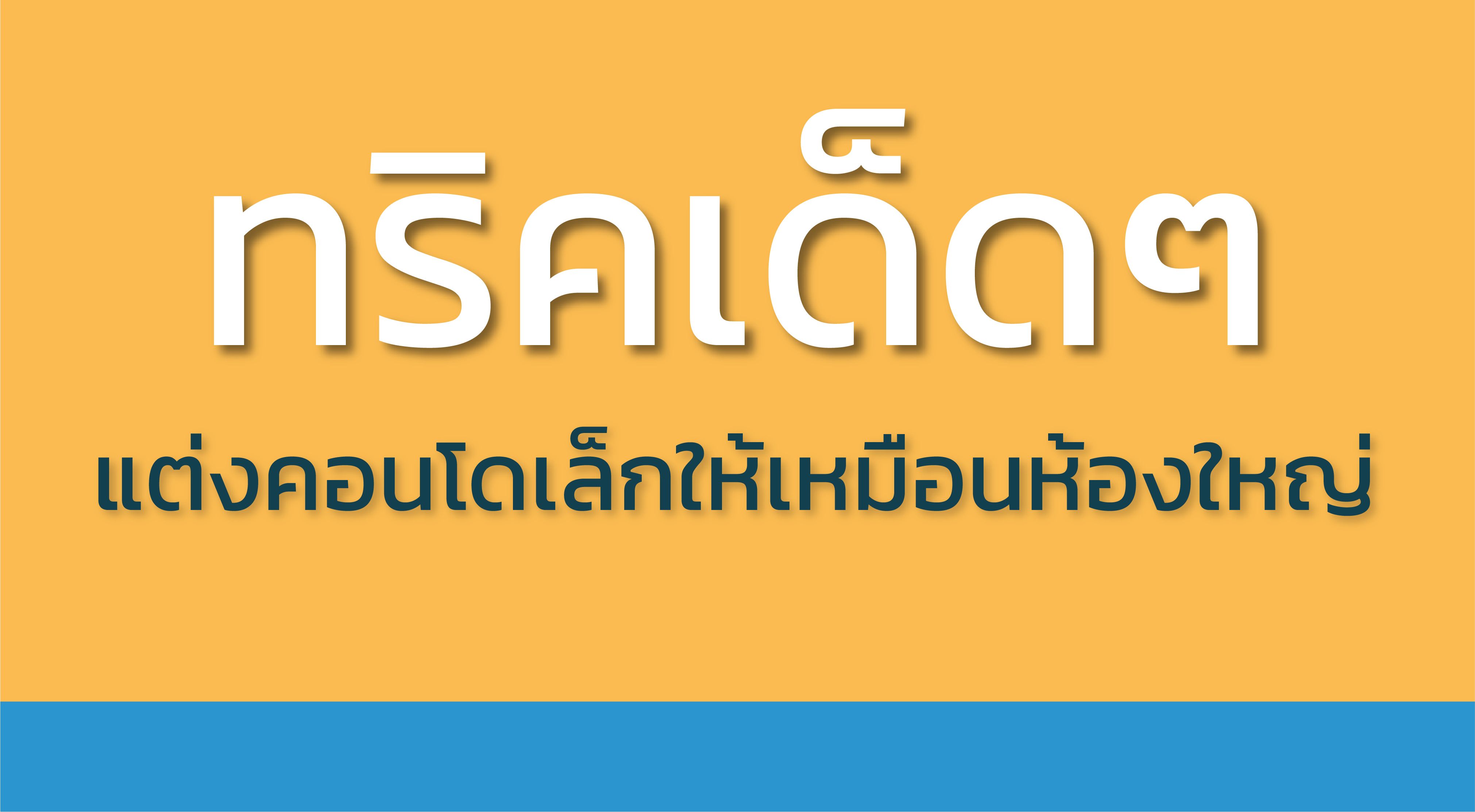 ทริคเด็ดๆ

แต่งคอนโดเล็กให้เหมือนห้องใหญ่