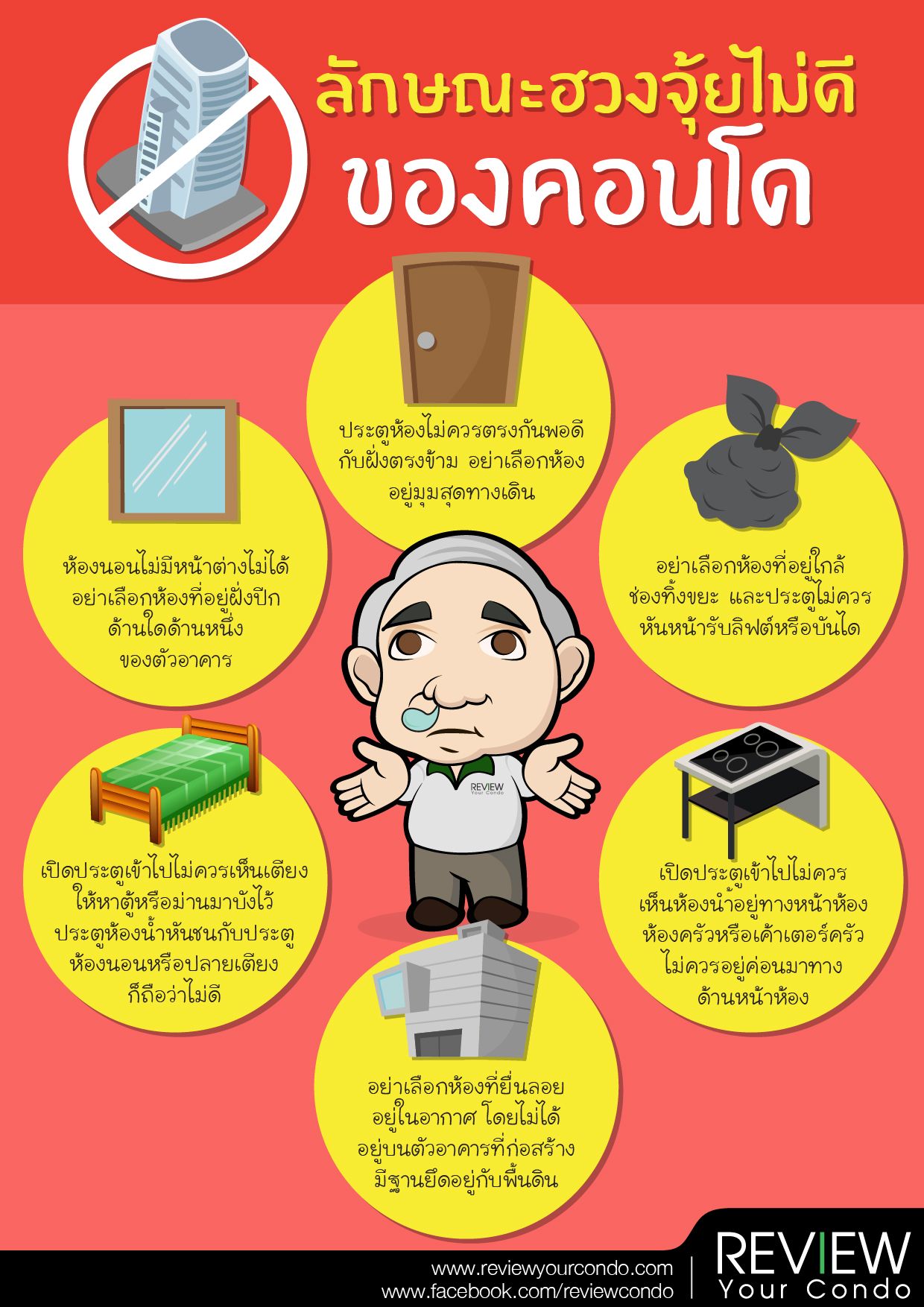 ลักษณะฮวงจุ้ยไม่ดี
ของคอนโด

ประตูห้องไม่ควรตรงกันพอดีกับฝั่งตรงข้าม อย่าเลือกห้องอยู่มุมสุดทางเดิน

ห้องนอนไม่มีหน้าต่างไม่ได้ อย่าเลือกห้องที่อยู่ฝั่งปีกด้านใดด้านหนึ่งของตัวอาคาร

อย่าเลือกห้องที่อยู่ใกล้ช่องทิ้งขยะ และประตูไม่ควรหันหน้ารับลิฟต์หรือบันได

REVIEW
Your Condo

เปิดประตูเข้าไปไม่ควรเห็นเตียง ให้หาตู้หรือม่านมาบังไว้ ประตูห้องน้ำหันชนกับประตูห้องนอนหรือปลายเตียงก็ถือว่าไม่ดี

เปิดประตูเข้าไปไม่ควรเห็นห้องน้ำอยู่ทางหน้าห้อง ห้องครัวหรือเค้าเตอร์ครัวไม่ควรอยู่ค่อนมาทางด้านหน้าห้อง

อย่าเลือกห้องที่ยื่นลอยอยู่ในอากาศ โดยไม่ได้อยู่บนตัวอาคารที่ก่อสร้างมีฐานยึดอยู่กับพื้นดิน

www.reviewyourcondo.com
www.facebook.com/reviewcondo
REVIEW
Your Condo