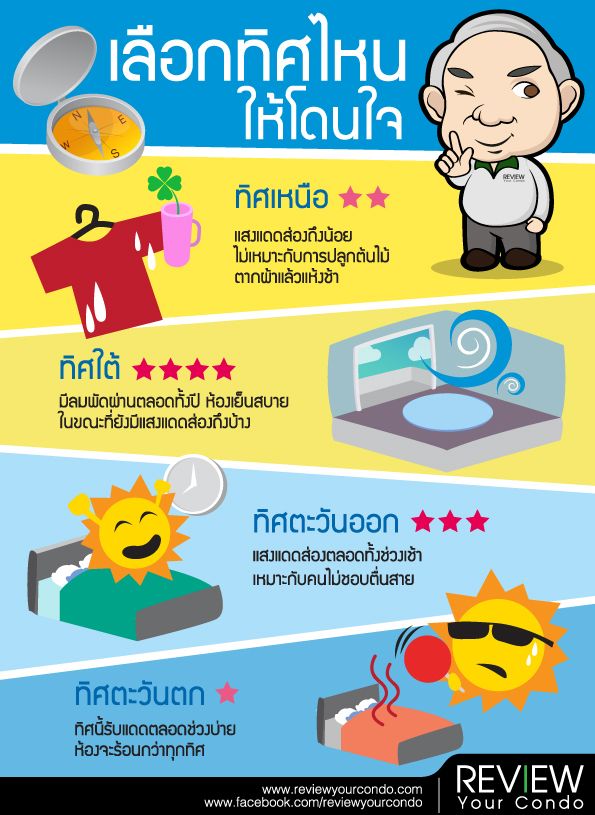 เลือกทิศไหน
ให้โดนใจ

N
E
S
W

REVIEW
Your Condo

ทิศเหนือ ★★
แสงแดดส่องถึงน้อย
ไม่เหมาะกับการปลูกต้นไม้
ตากผ้าแล้วแห้งช้า

ทิศใต้ ★★★★
มีลมพัดผ่านตลอดทั้งปี ห้องเย็นสบาย
ในขณะที่ยังมีแสงแดดส่องถึงบ้าง

ทิศตะวันออก ★★★
แสงแดดส่องตลอดทั้งช่วงเช้า
เหมาะกับคนไม่ชอบตื่นสาย

ทิศตะวันตก ★
ทิศนี้รับแดดตลอดช่วงบ่าย
ห้องจะร้อนกว่าทุกทิศ

www.reviewyourcondo.com
www.facebook.com/reviewyourcondo
REVIEW
Your Condo