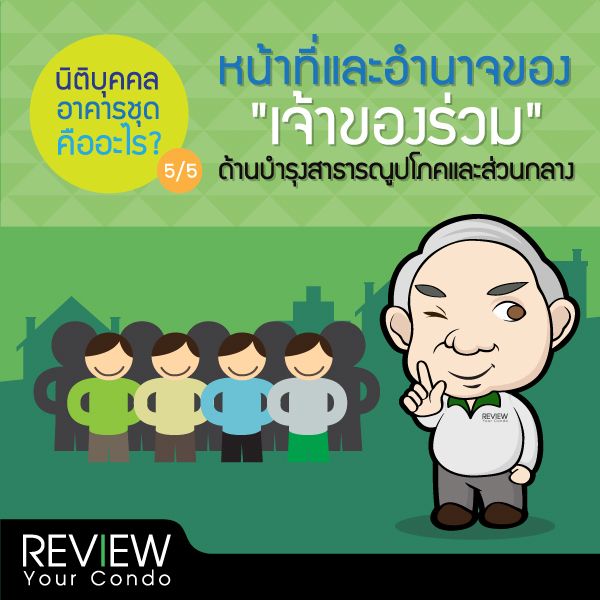 นิติบุคคล
อาคารชุด
คืออะไร?

5/5

หน้าที่และอำนาจของ
"เจ้าของร่วม"
ด้านบำรุงสาธารณูปโภคและส่วนกลาง

REVIEW
Your Condo

REVIEW
Your Condo