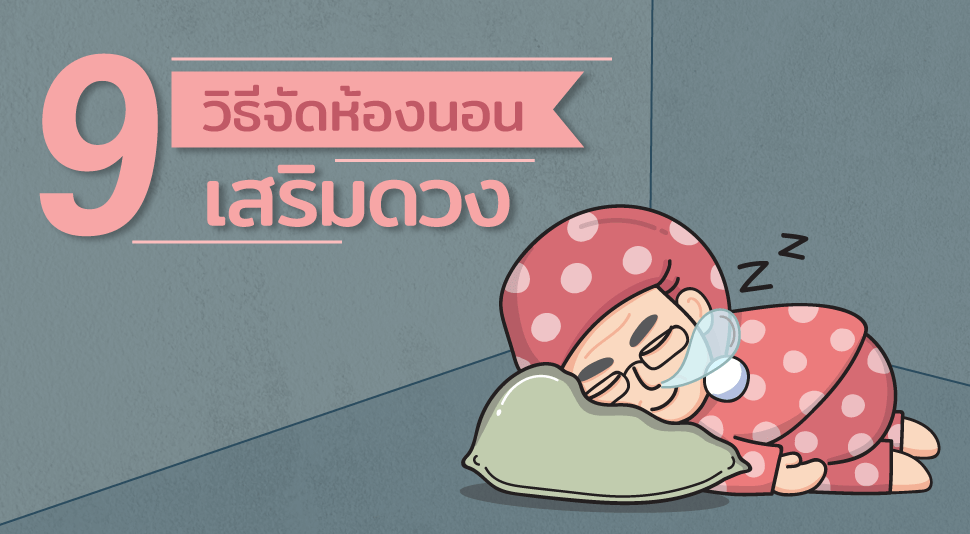 9 วิธีจัดห้องนอน เสริมดวง

Z Z