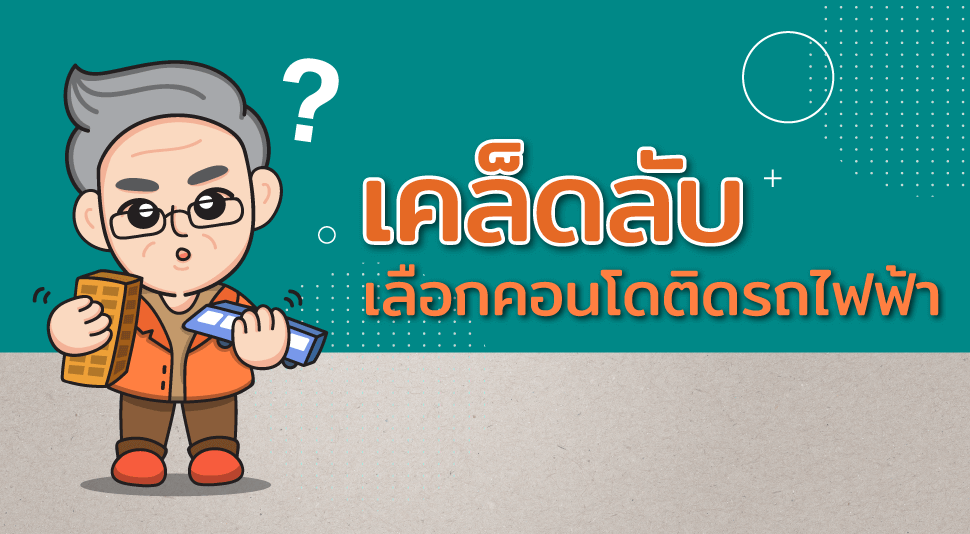 ?

เคล็ดลับ
เลือกคอนโดติดรถไฟฟ้า