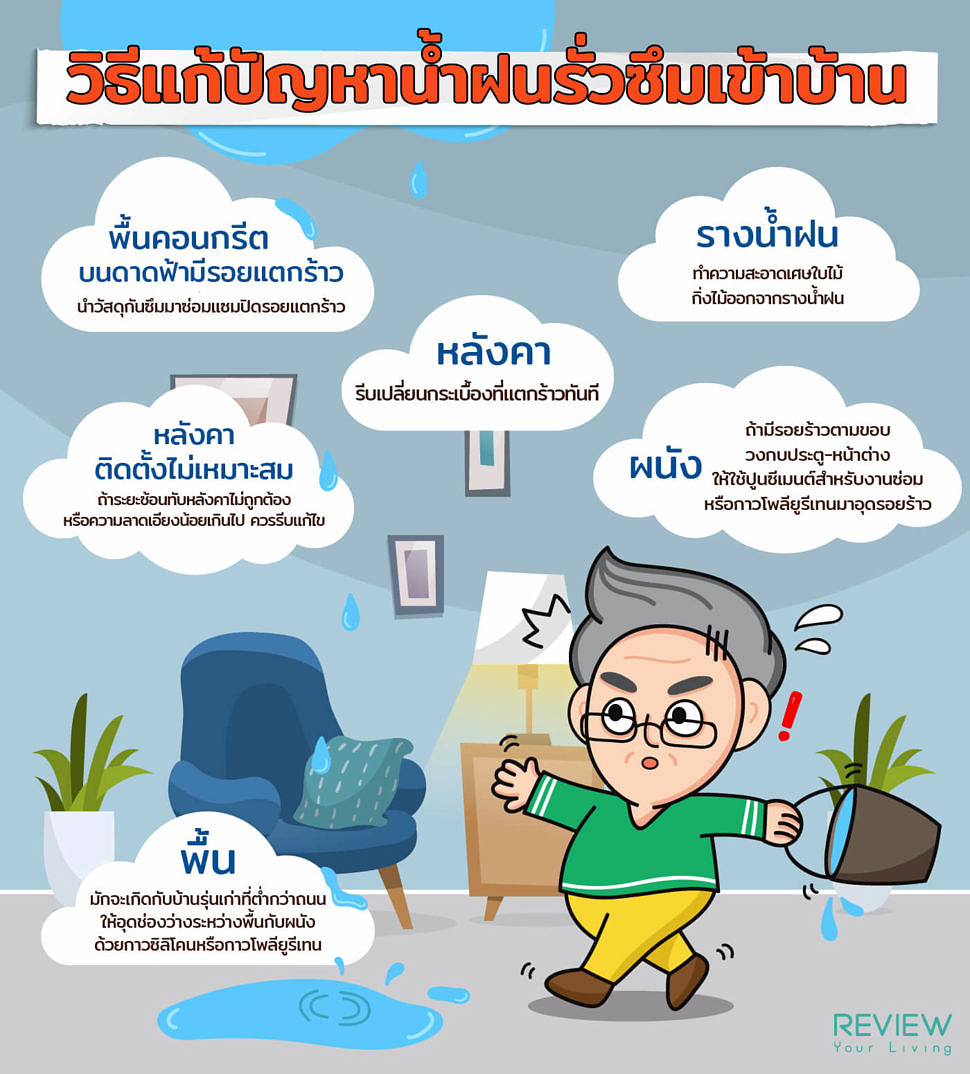 วิธีแก้ปัญหาน้ำฝนรั่วซึมเข้าบ้าน

พื้นคอนกรีต
บนดาดฟ้ามีรอยแตกร้าว
นำวัสดุกันซึมมาซ่อมแซมปิดรอยแตกร้าว

รางน้ำฝน
ทำความสะอาดเศษใบไม้ กิ่งไม้ออกจากรางน้ำฝน

หลังคา
รีบเปลี่ยนกระเบื้องที่แตกร้าวทันที

หลังคา
ติดตั้งไม่เหมาะสม
ถ้าระยะซ้อนทับหลังคาไม่ถูกต้อง หรือความลาดเอียงน้อยเกินไป ควรรีบแก้ไข

ผนัง
ถ้ามีรอยร้าวตามขอบ วงกบประตู-หน้าต่าง ให้ใช้ปูนซีเมนต์สำหรับงานซ่อม หรือกาวโพลียูรีเทนมาอุดรอยร้าว

พื้น
มักจะเกิดกับบ้านรุ่นเก่าที่ต่ำกว่าถนน ให้อุดช่องว่างระหว่างพื้นกับผนัง ด้วยกาวซิลิโคนหรือกาวโพลียูรีเทน

REVIEW
Your Living